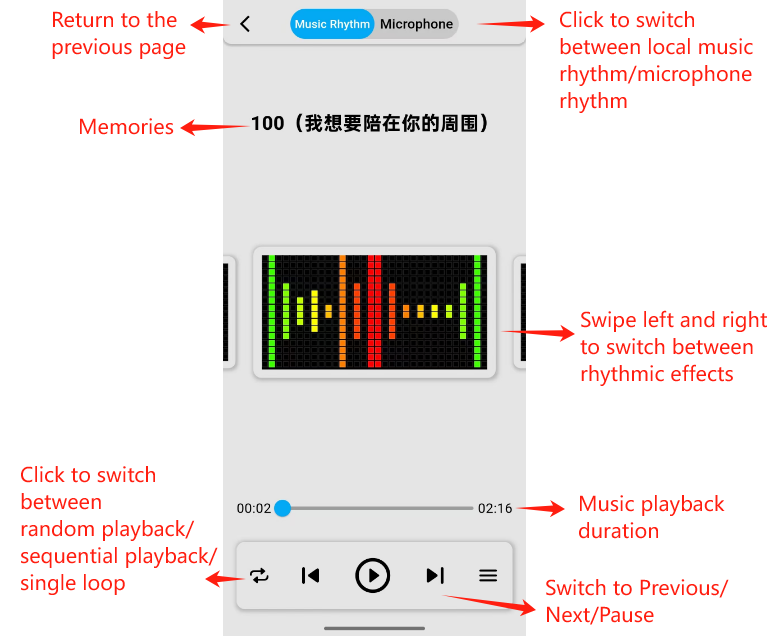 Return to the previous page

Music Rhythm Microphone

Click to switch between local music rhythm/microphone rhythm

Memories

100（我想要陪在你的周围）

Swipe left and right to switch between rhythmic effects

Click to switch between random playback/ sequential playback/ single loop

00:02

02:16

Music playback duration

Switch to Previous/ Next/Pause