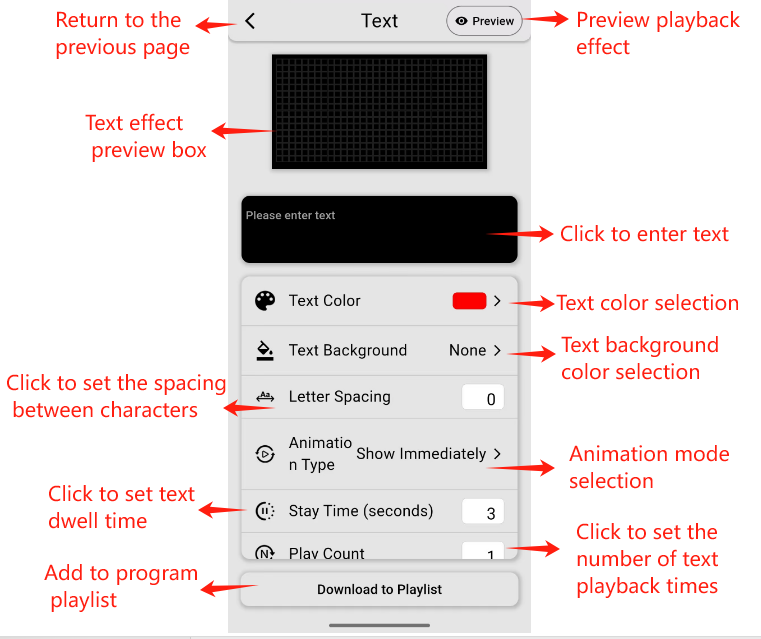 Return to the previous page

Text

Preview

Preview playback effect

Text effect preview box

Please enter text

Click to enter text

Text Color

Text color selection

Text Background None

Text background color selection

Click to set the spacing between characters

Letter Spacing 0

Animation Type Show Immediately

Animation mode selection

Click to set text dwell time

Stay Time (seconds) 3

Play Count 1

Click to set the number of text playback times

Add to program playlist

Download to Playlist